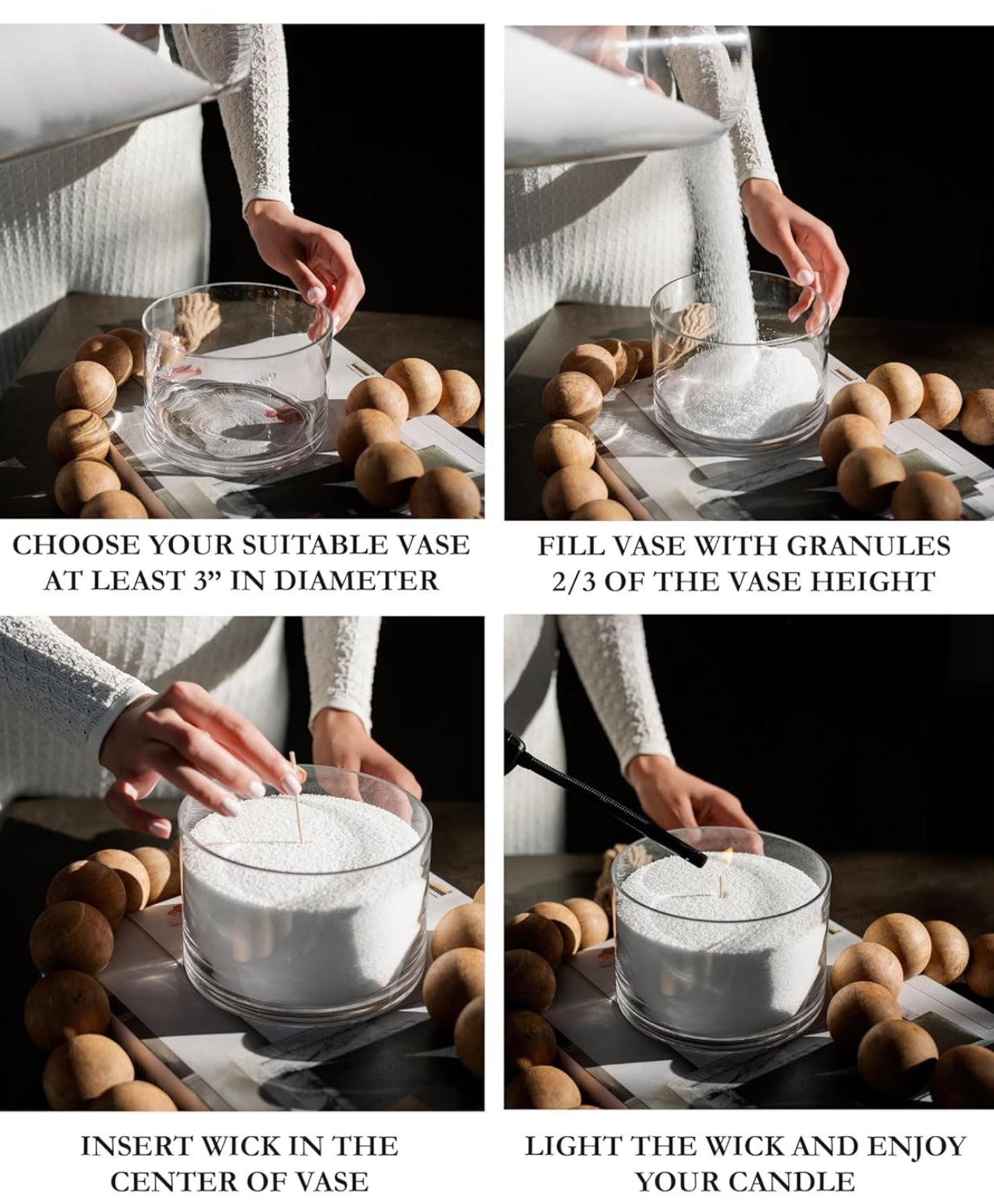 CHOOSE YOUR SUITABLE VASE AT LEAST 3” IN DIAMETER

FILL VASE WITH GRANULES 2/3 OF THE VASE HEIGHT

INSERT WICK IN THE CENTER OF VASE

LIGHT THE WICK AND ENJOY YOUR CANDLE